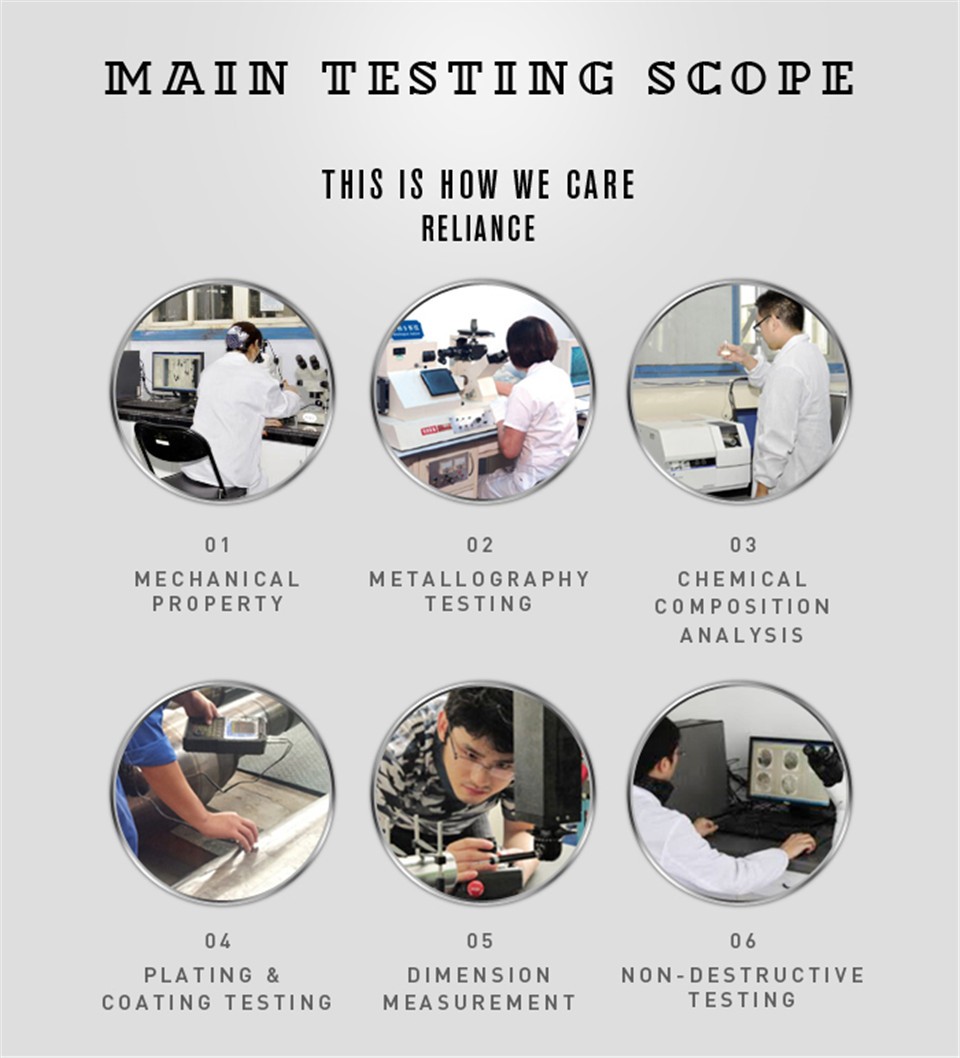 MAIN TESTING SCOPE

THIS IS HOW WE CARE
RELIANCE

01
MECHANICAL PROPERTY

02
METALLOGRAPHY TESTING

03
CHEMICAL COMPOSITION ANALYSIS

04
PLATING & COATING TESTING

05
DIMENSION MEASUREMENT

06
NON-DESTRUCTIVE TESTING